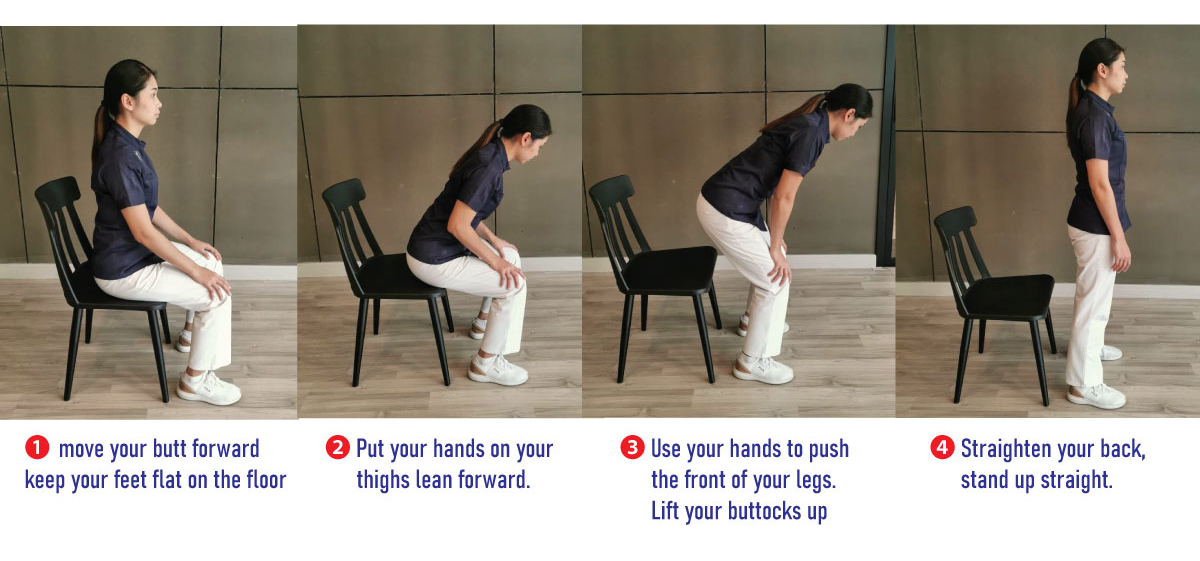 1 move your butt forward keep your feet flat on the floor

2 Put your hands on your thighs lean forward.

3 Use your hands to push the front of your legs. Lift your buttocks up

4 Straighten your back, stand up straight.