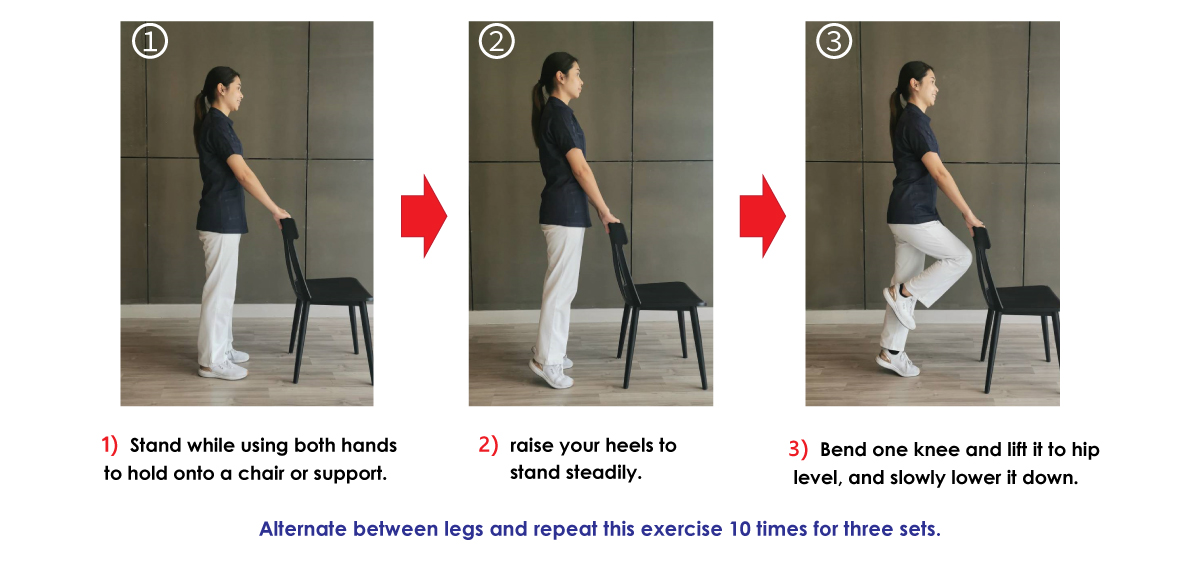 ①

②

③

1) Stand while using both hands to hold onto a chair or support.

2) raise your heels to stand steadily.

3) Bend one knee and lift it to hip level, and slowly lower it down.

Alternate between legs and repeat this exercise 10 times for three sets.